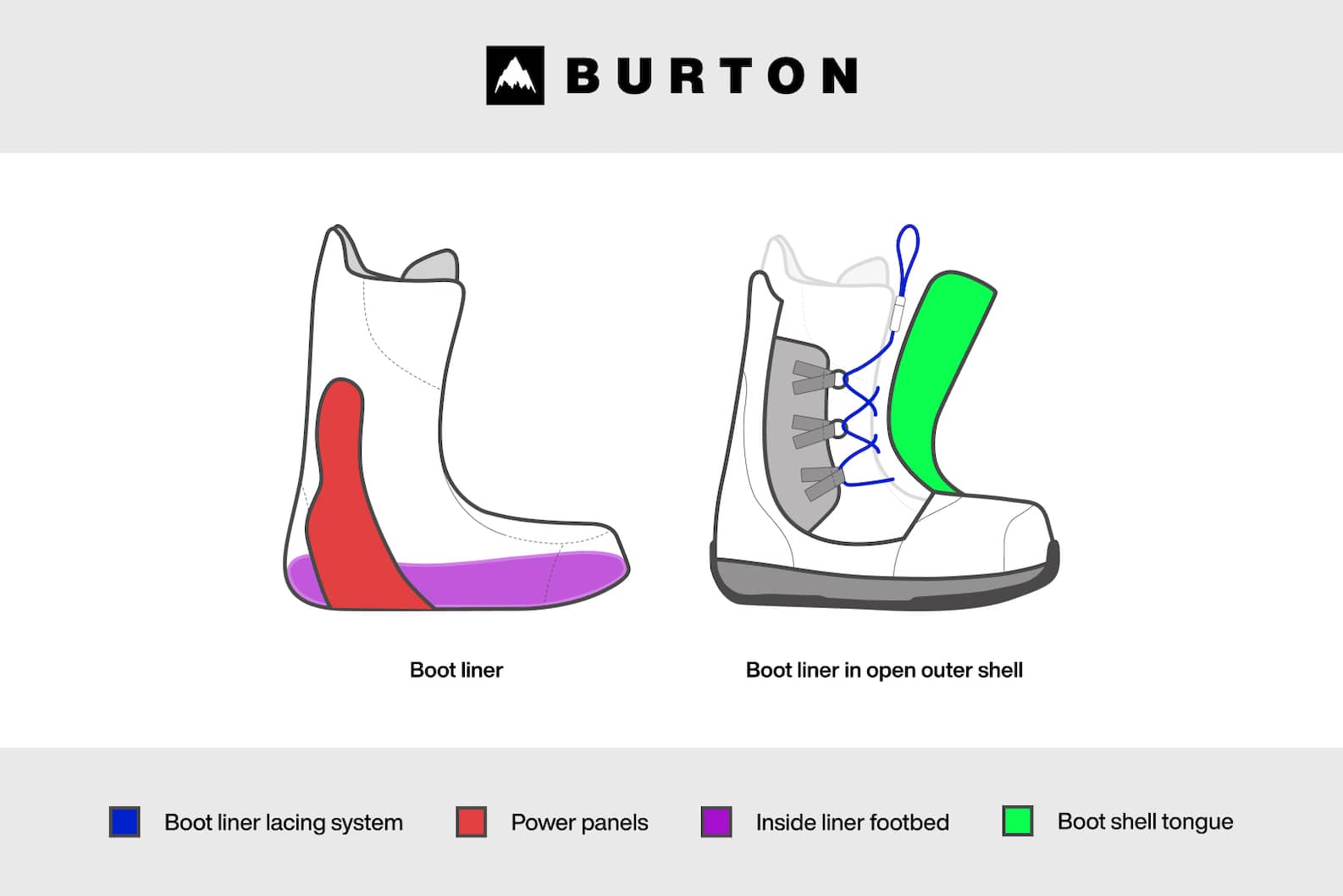 BURTON

Boot liner

Boot liner in open outer shell

Boot liner lacing system

Power panels

Inside liner footbed

Boot shell tongue